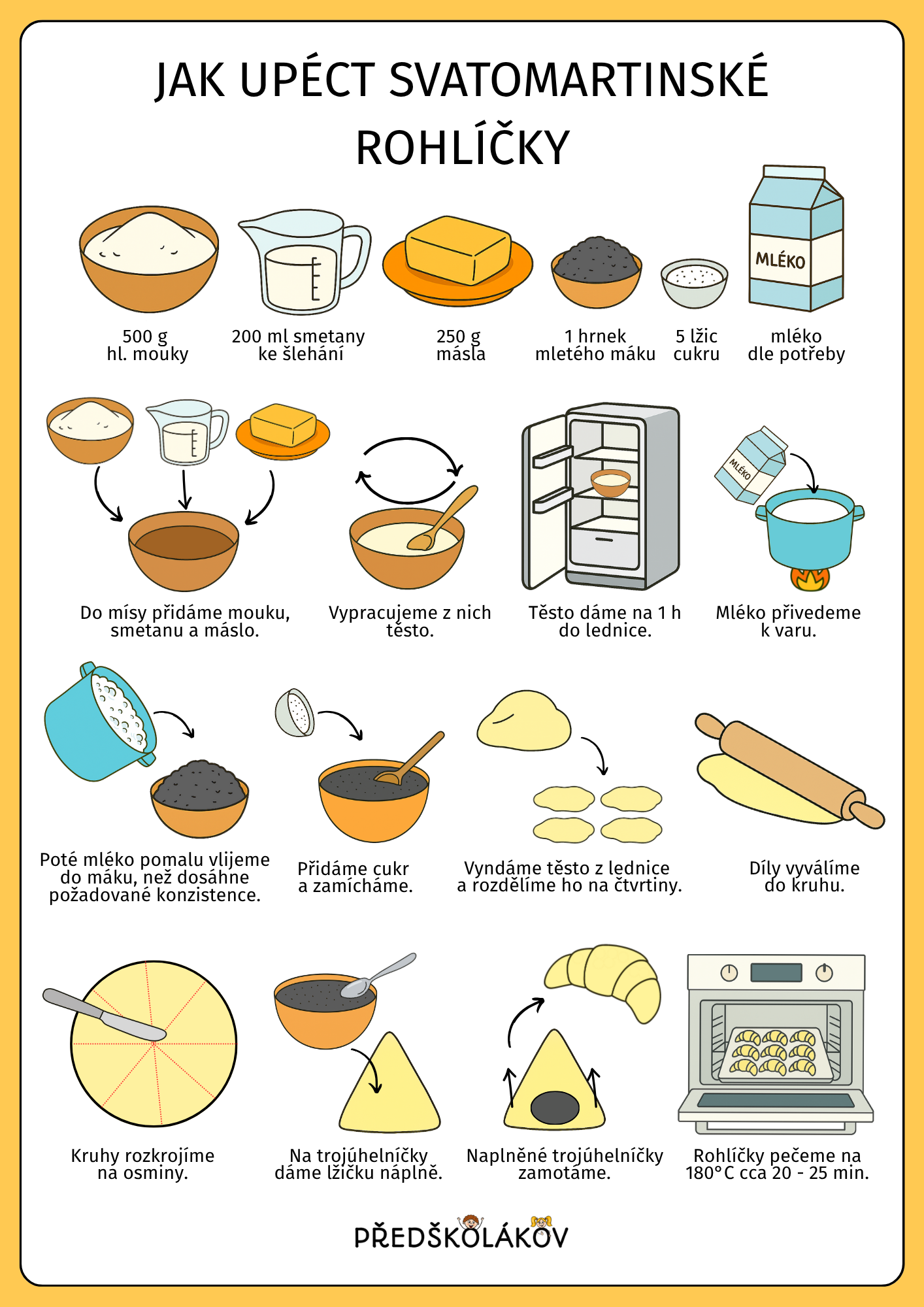 JAK UPÉCT SVATOMARTINSKÉ ROHLÍČKY

MLÉKO

500 g
hl. mouky

200 ml smetany
ke šlehání

250 g
másla

1 hrnek
mletého máku

5 lžic
cukru

mléko
dle potřeby

MLÉKO

Do mísy přidáme mouku, smetanu a máslo.

Vypracujeme z nich těsto.

Těsto dáme na 1 h do lednice.

Mléko přivedeme k varu.

Poté mléko pomalu vlijeme do máku, než dosáhne požadované konzistence.

Přidáme cukr a zamícháme.

Vyndáme těsto z lednice a rozdělíme ho na čtvrtiny.

Díly vyválíme do kruhu.

Kruhy rozkrojíme na osminy.

Na trojúhelníčky dáme lžičku náplně.

Naplněné trojúhelníčky zamotáme.

Rohlíčky pečeme na 180°C cca 20 - 25 min.

PŘEDŠKOLÁKOV